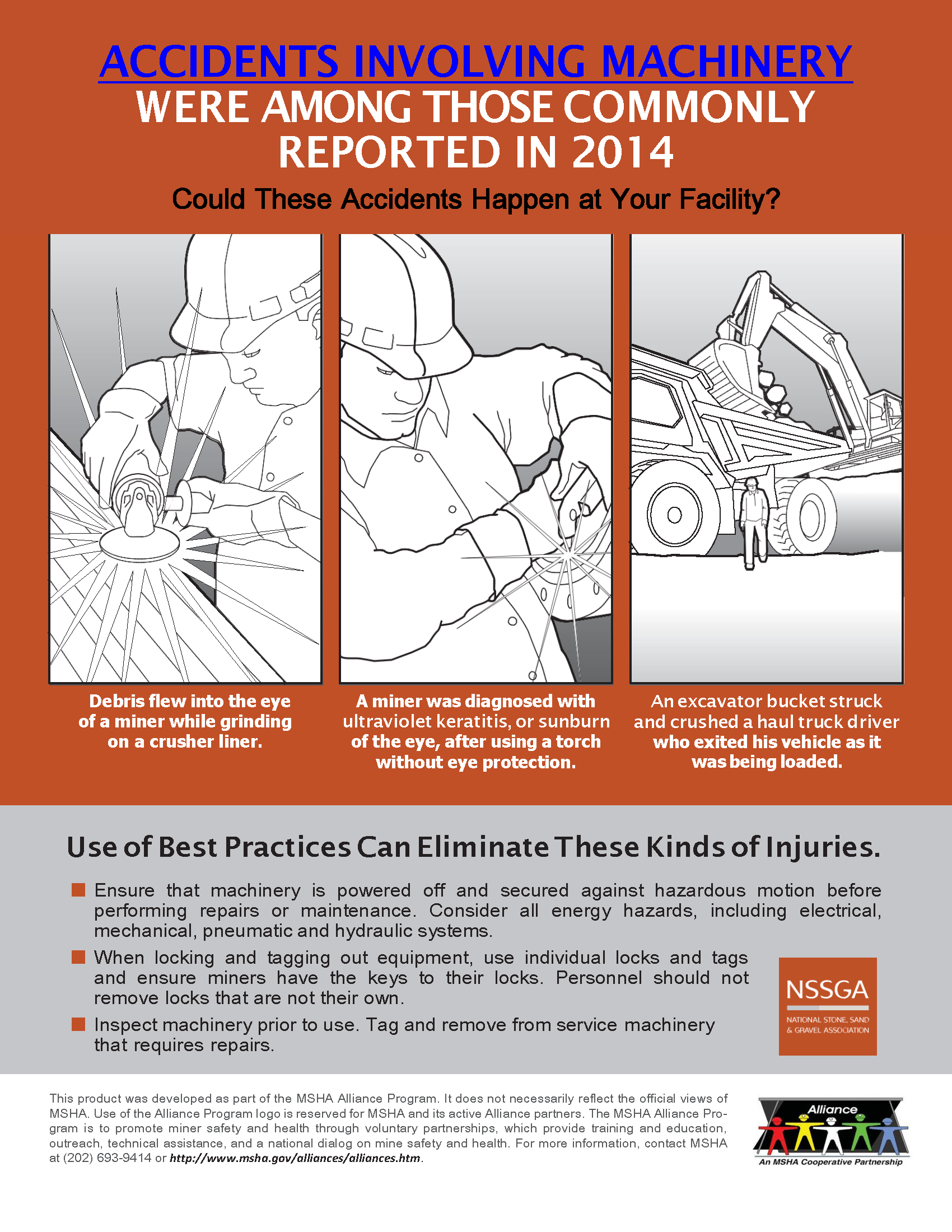 ACCIDENTS INVOLVING MACHINERY
WERE AMONG THOSE COMMONLY REPORTED IN 2014

Could These Accidents Happen at Your Facility?

Debris flew into the eye of a miner while grinding on a crusher liner.

A miner was diagnosed with ultraviolet keratitis, or sunburn of the eye, after using a torch without eye protection.

An excavator bucket struck and crushed a haul truck driver who exited his vehicle as it was being loaded.

Use of Best Practices Can Eliminate These Kinds of Injuries.

Ensure that machinery is powered off and secured against hazardous motion before performing repairs or maintenance. Consider all energy hazards, including electrical, mechanical, pneumatic and hydraulic systems.

When locking and tagging out equipment, use individual locks and tags and ensure miners have the keys to their locks. Personnel should not remove locks that are not their own.

Inspect machinery prior to use. Tag and remove from service machinery that requires repairs.

NSSGA
NATIONAL STONE, SAND & GRAVEL ASSOCIATION

This product was developed as part of the MSHA Alliance Program. It does not necessarily reflect the official views of MSHA. Use of the Alliance Program logo is reserved for MSHA and its active Alliance partners. The MSHA Alliance Program is to promote miner safety and health through voluntary partnerships, which provide training and education, outreach, technical assistance, and a national dialog on mine safety and health. For more information, contact MSHA at (202) 693-9414 or http://www.msha.gov/alliances/alliances.htm.

Alliance
An MSHA Cooperative Partnership